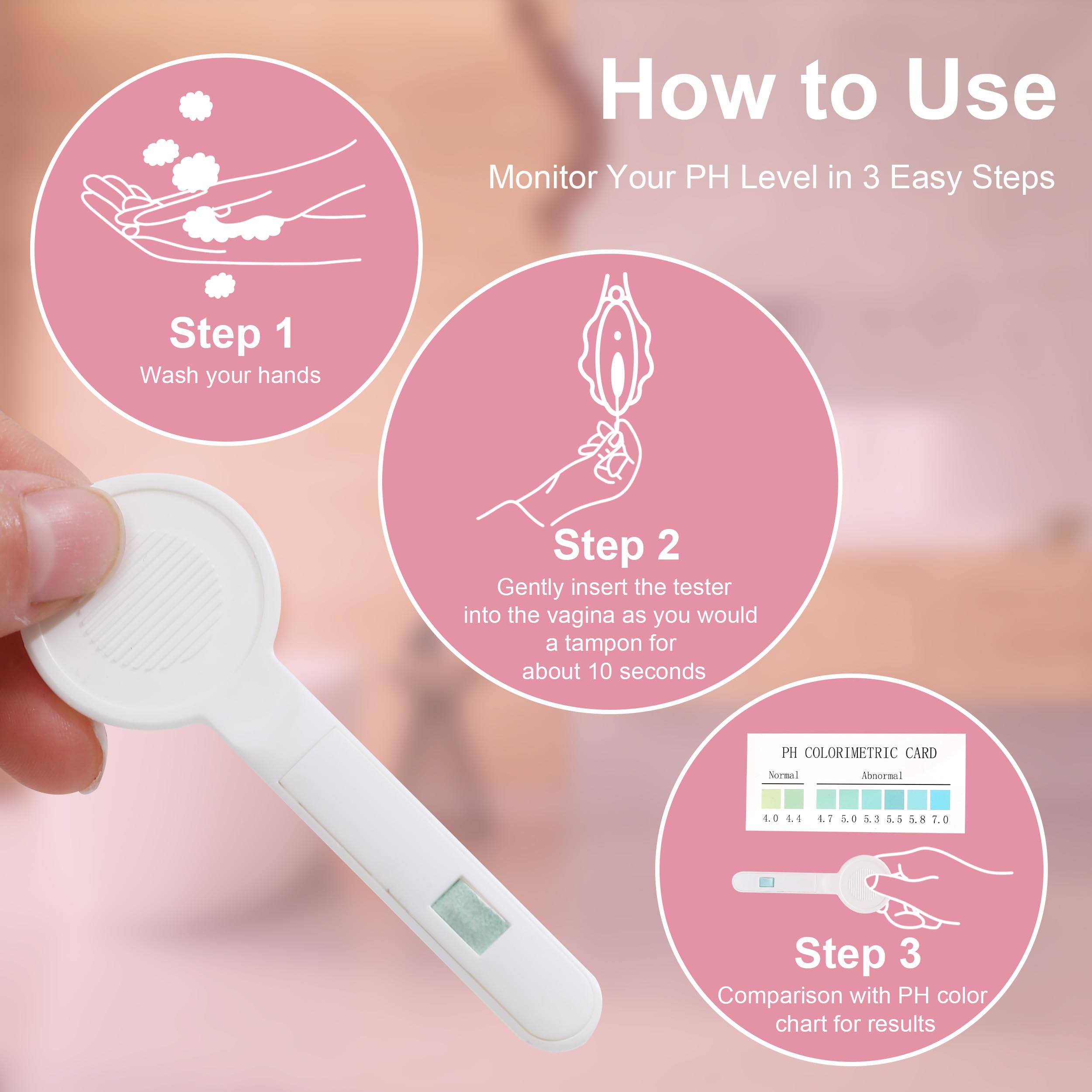 How to Use

Monitor Your PH Level in 3 Easy Steps

Step 1
Wash your hands

Step 2
Gently insert the tester into the vagina as you would a tampon for about 10 seconds

PH COLORIMETRIC CARD

Normal

Abnormal

4.0 4.4 4.7 5.0 5.3 5.5 5.8 7.0

Step 3
Comparison with PH color chart for results