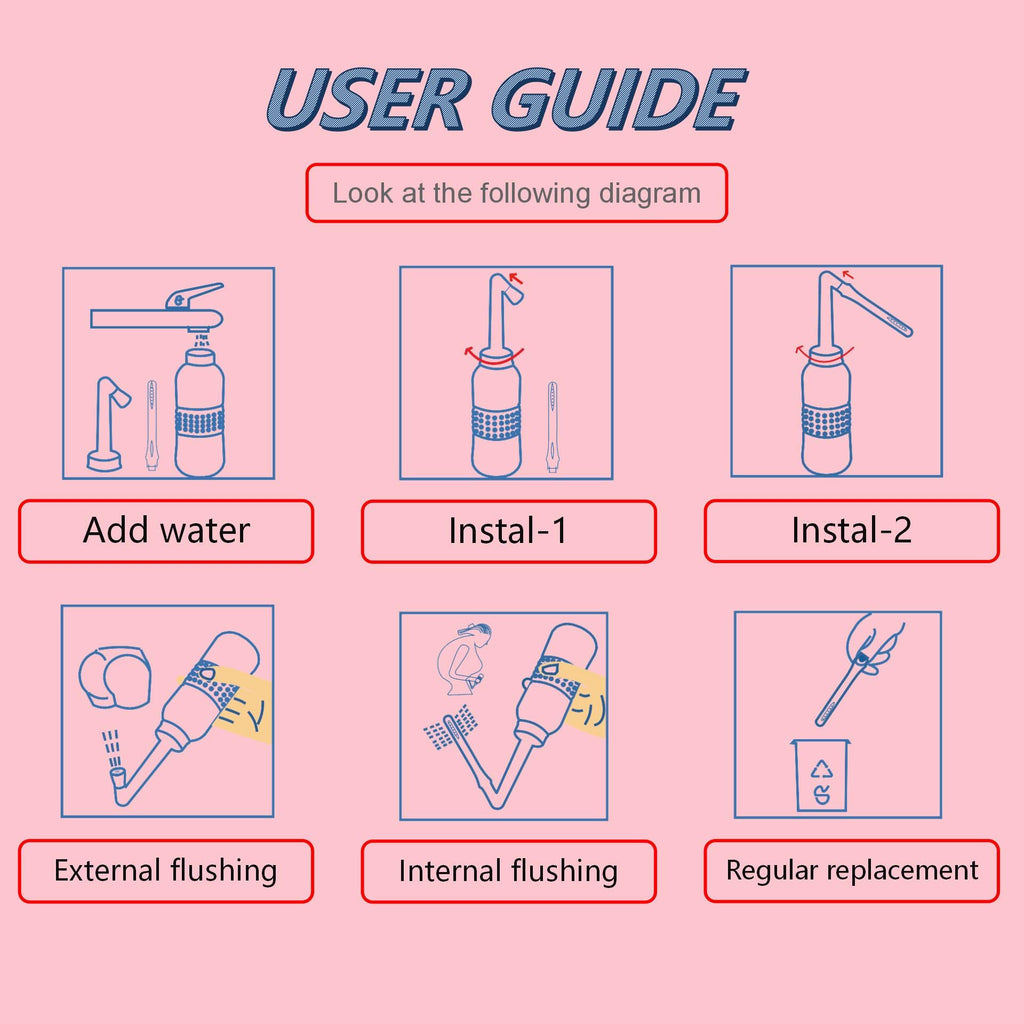 USER GUIDE

Look at the following diagram

Add water

Instal-1

Instal-2

External flushing

Internal flushing

Regular replacement