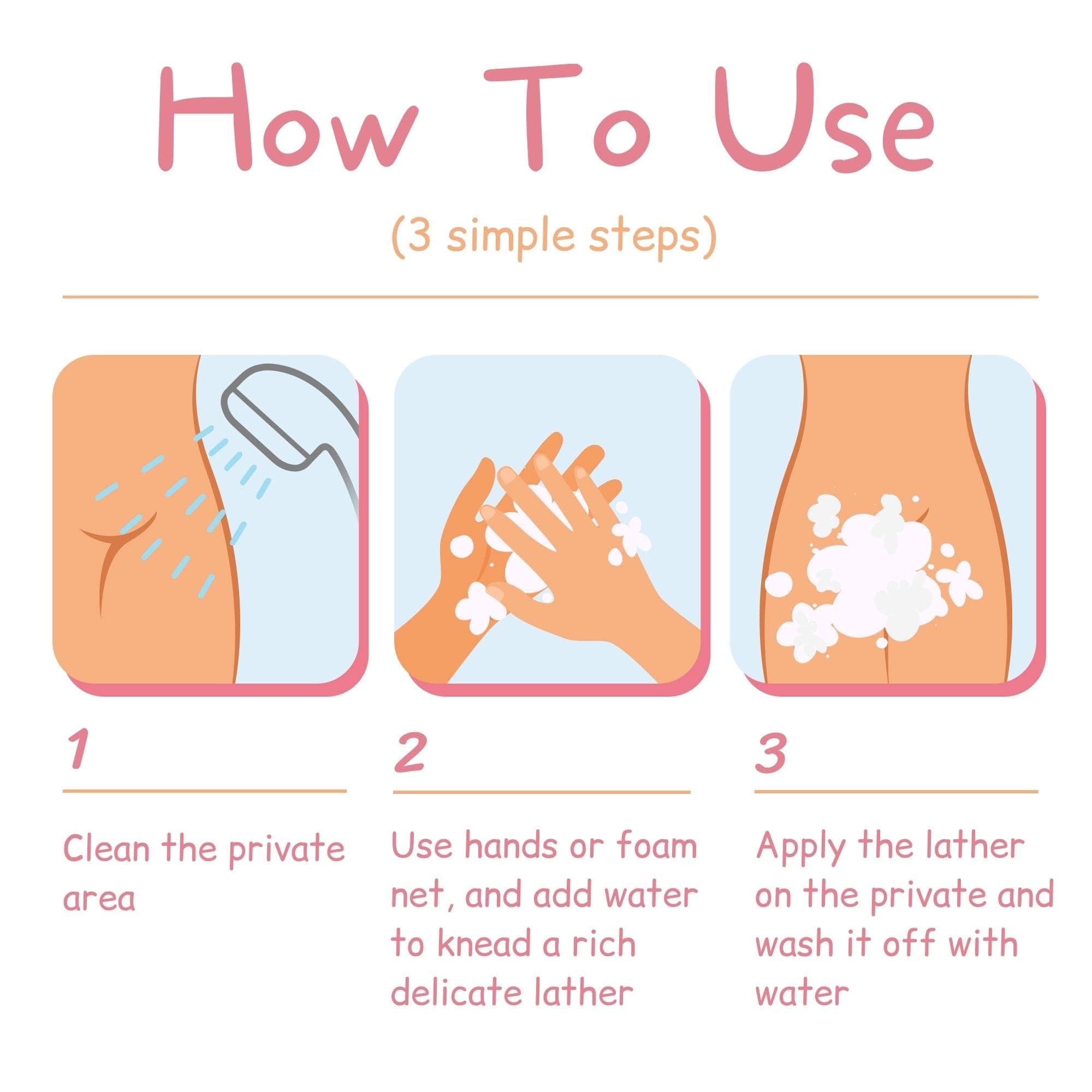 How To Use

(3 simple steps)

1

Clean the private area

2

Use hands or foam net, and add water to knead a rich delicate lather

3

Apply the lather on the private and wash it off with water