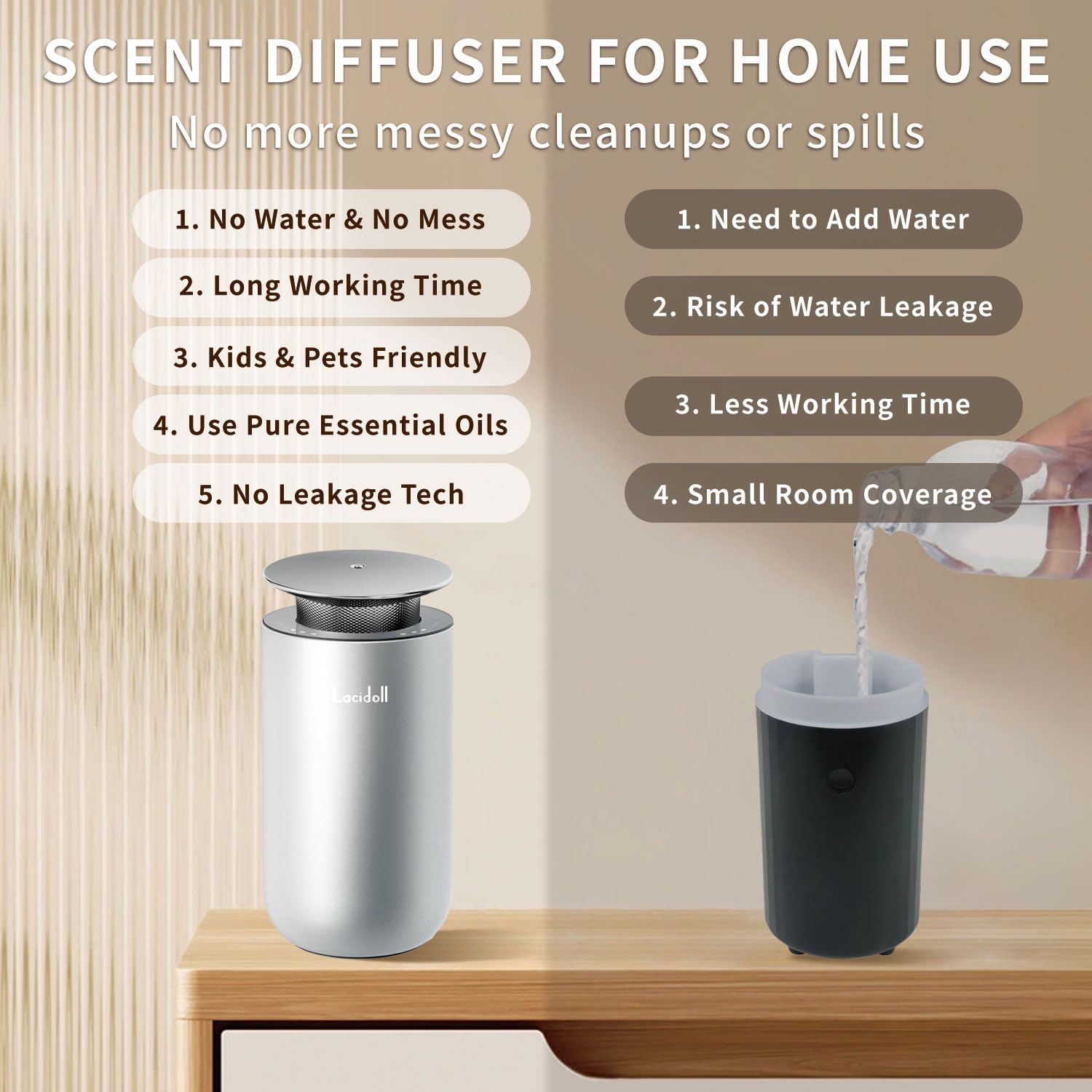 SCENT DIFFUSER FOR HOME USE

No more messy cleanups or spills

1. No Water & No Mess

2. Long Working Time

3. Kids & Pets Friendly

4. Use Pure Essential Oils

5. No Leakage Tech

1. Need to Add Water

2. Risk of Water Leakage

3. Less Working Time

4. Small Room Coverage

Lacidoll