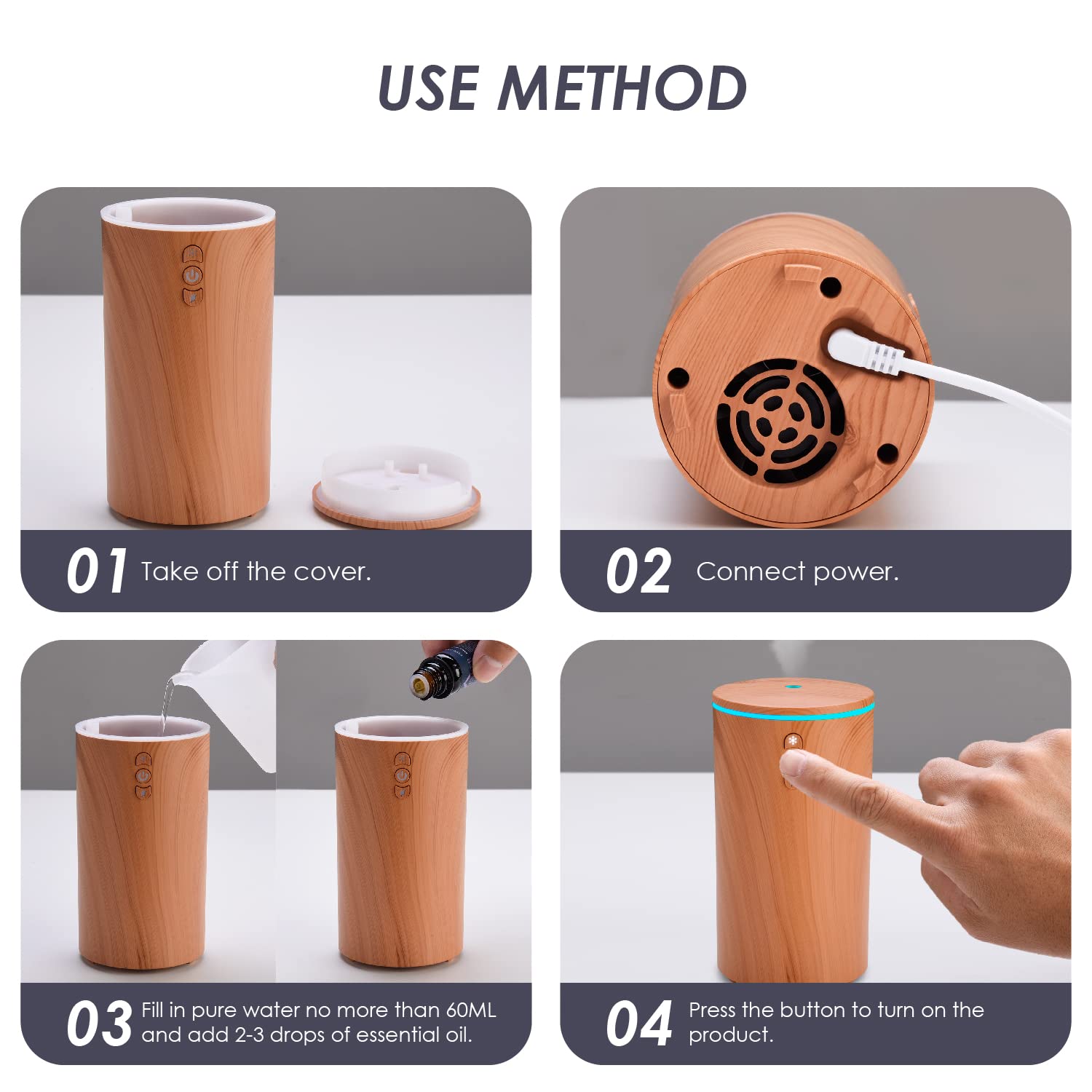 USE METHOD

01 Take off the cover.

02 Connect power.

03 Fill in pure water no more than 60ML and add 2-3 drops of essential oil.

04 Press the button to turn on the product.