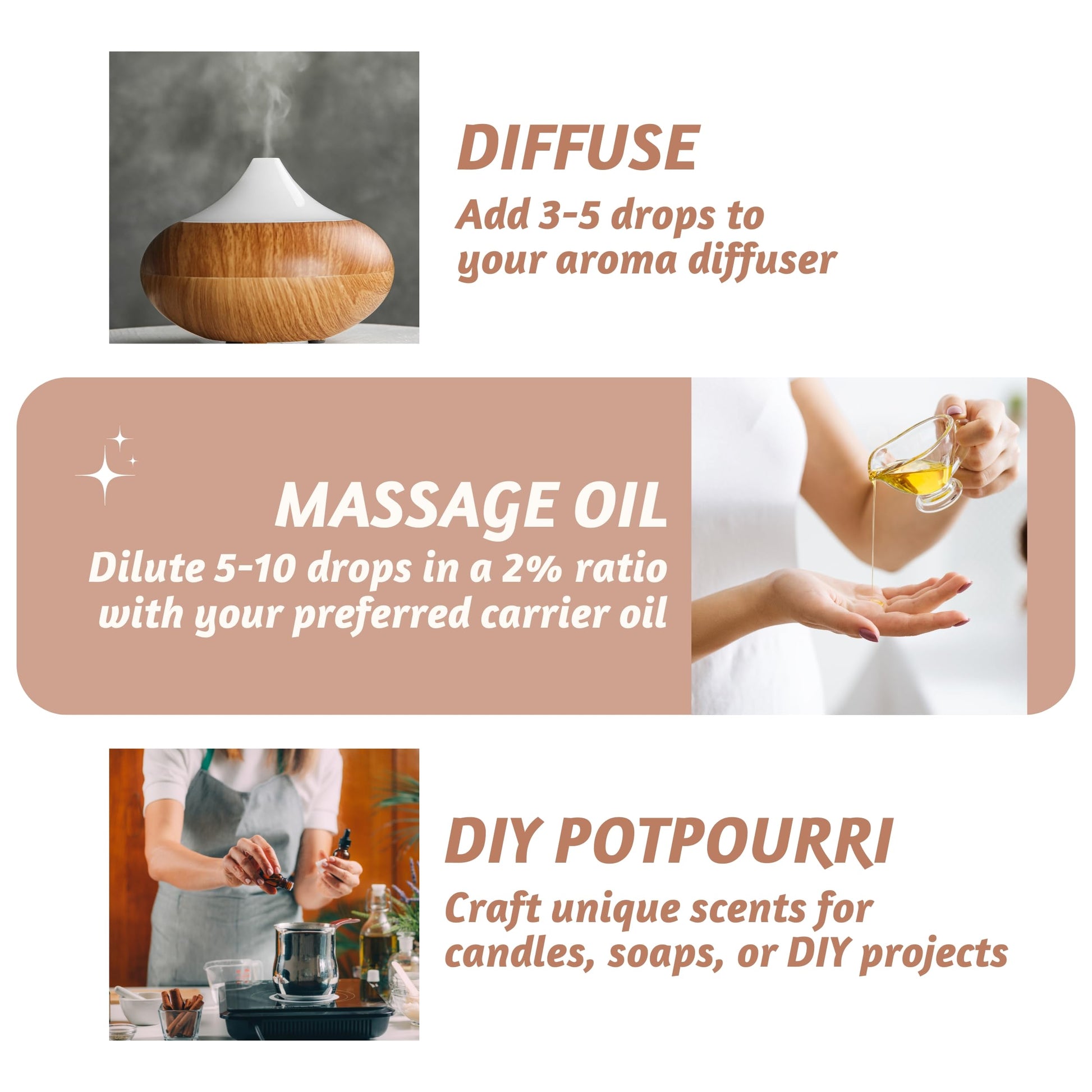 DIFFUSE
Add 3-5 drops to your aroma diffuser

MASSAGE OIL
Dilute 5-10 drops in a 2% ratio with your preferred carrier oil

DIY POTPOURRI
Craft unique scents for candles, soaps, or DIY projects