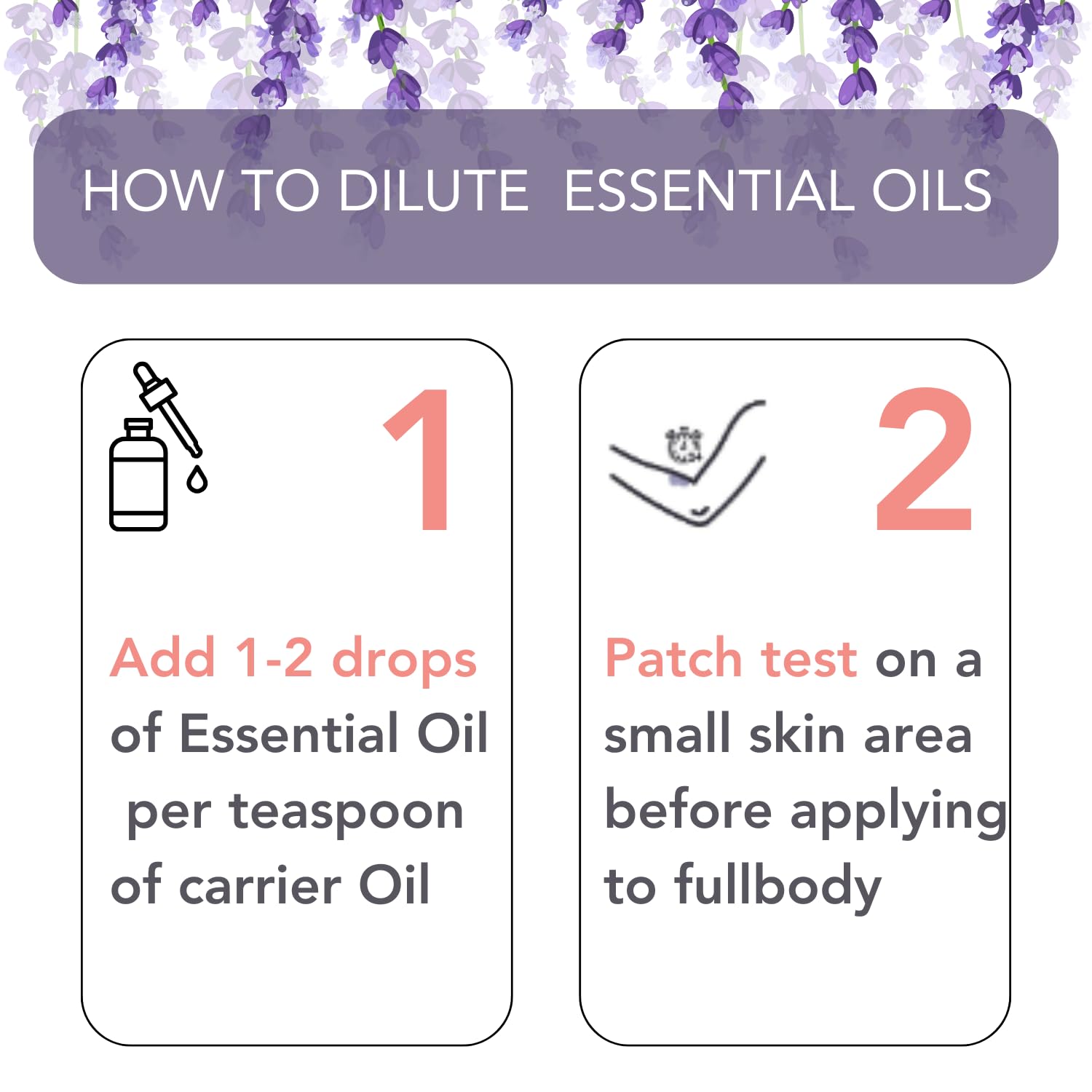 HOW TO DILUTE ESSENTIAL OILS

1

Add 1-2 drops of Essential Oil per teaspoon of carrier Oil

2

Patch test on a small skin area before applying to fullbody