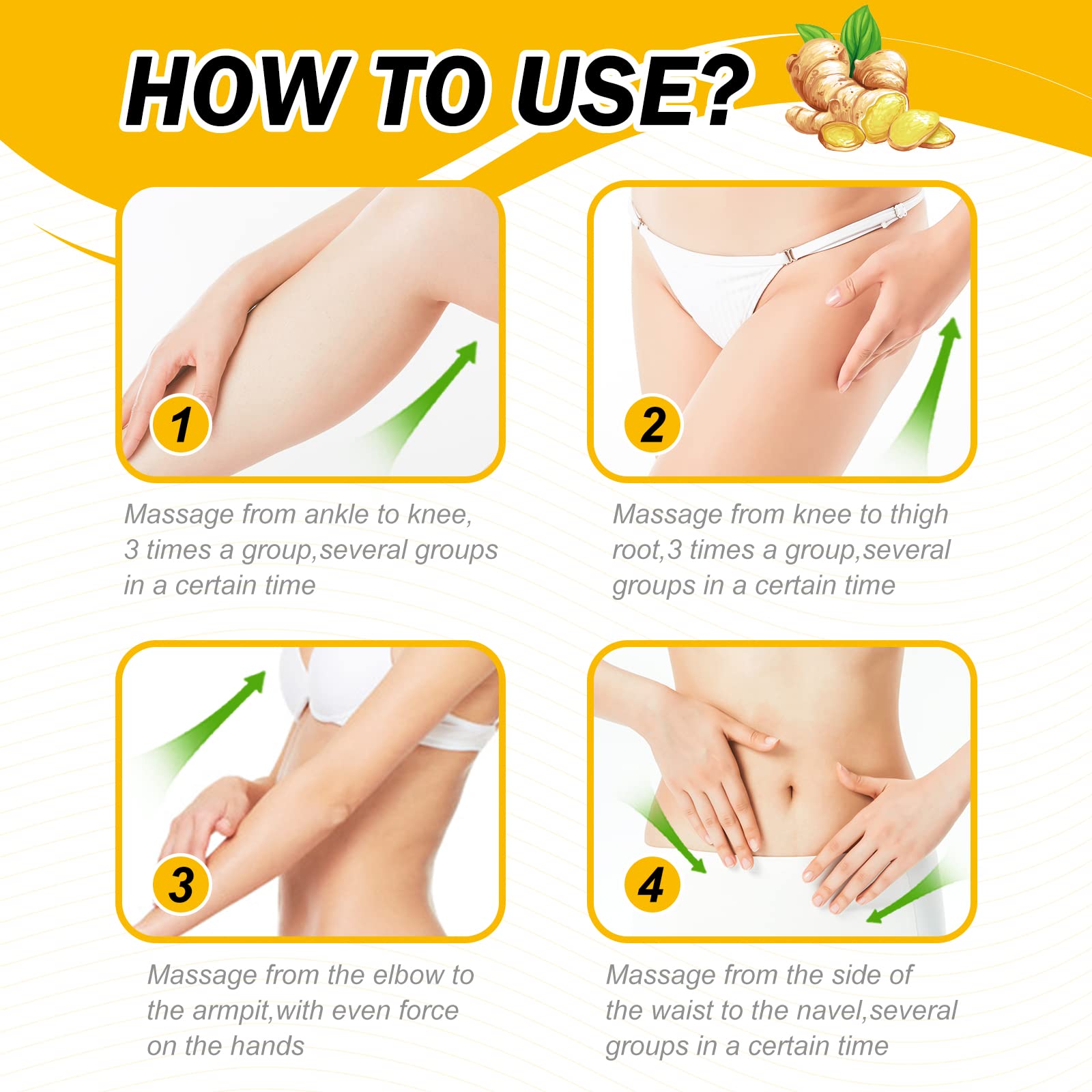 HOW TO USE?

1

Massage from ankle to knee, 3 times a group,several groups in a certain time

2

Massage from knee to thigh root,3 times a group,several groups in a certain time

3

Massage from the elbow to the armpit,with even force on the hands

4

Massage from the side of the waist to the navel,several groups in a certain time