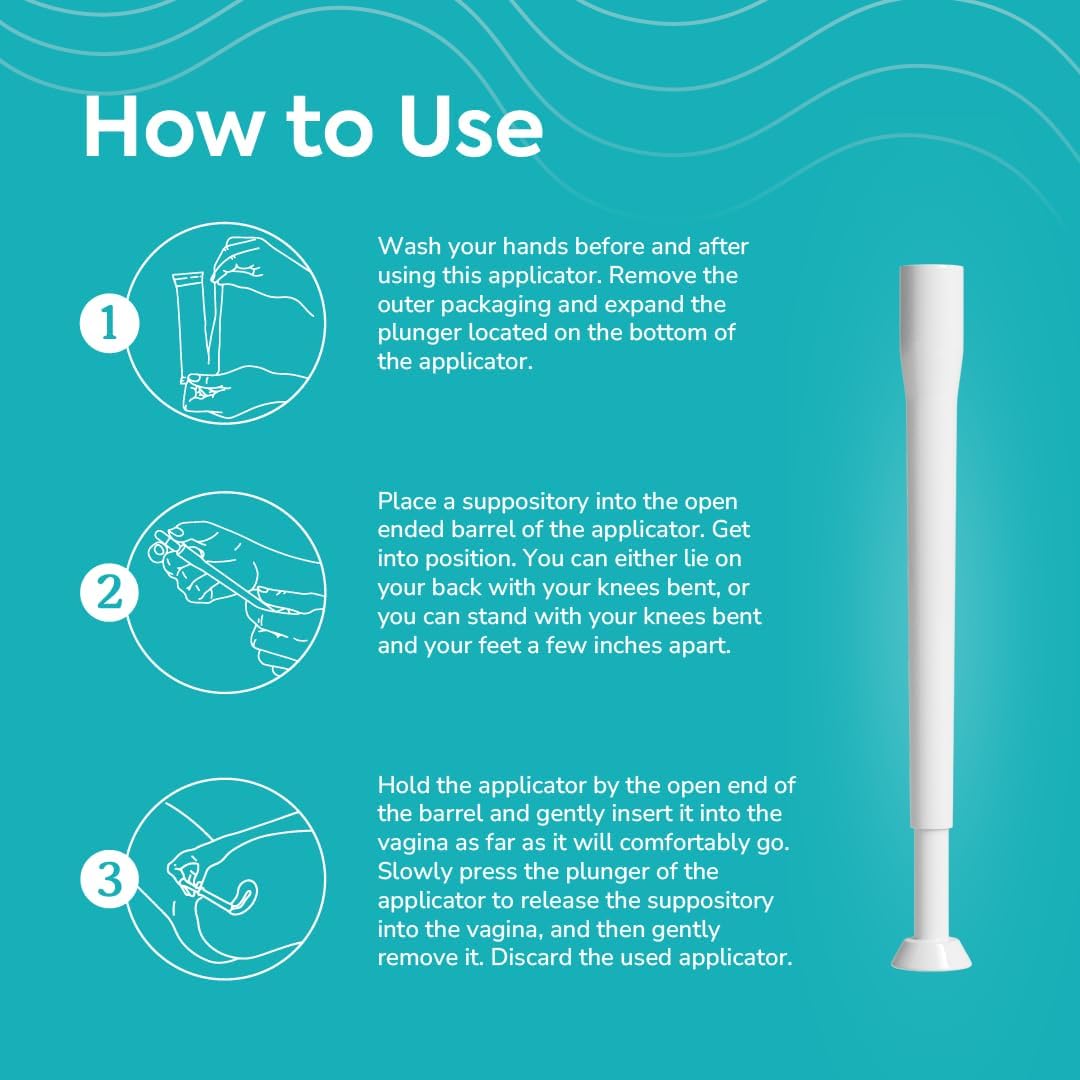 How to Use

1

Wash your hands before and after using this applicator. Remove the outer packaging and expand the plunger located on the bottom of the applicator.

2

Place a suppository into the open ended barrel of the applicator. Get into position. You can either lie on your back with your knees bent, or you can stand with your knees bent and your feet a few inches apart.

3

Hold the applicator by the open end of the barrel and gently insert it into the vagina as far as it will comfortably go. Slowly press the plunger of the applicator to release the suppository into the vagina, and then gently remove it. Discard the used applicator.