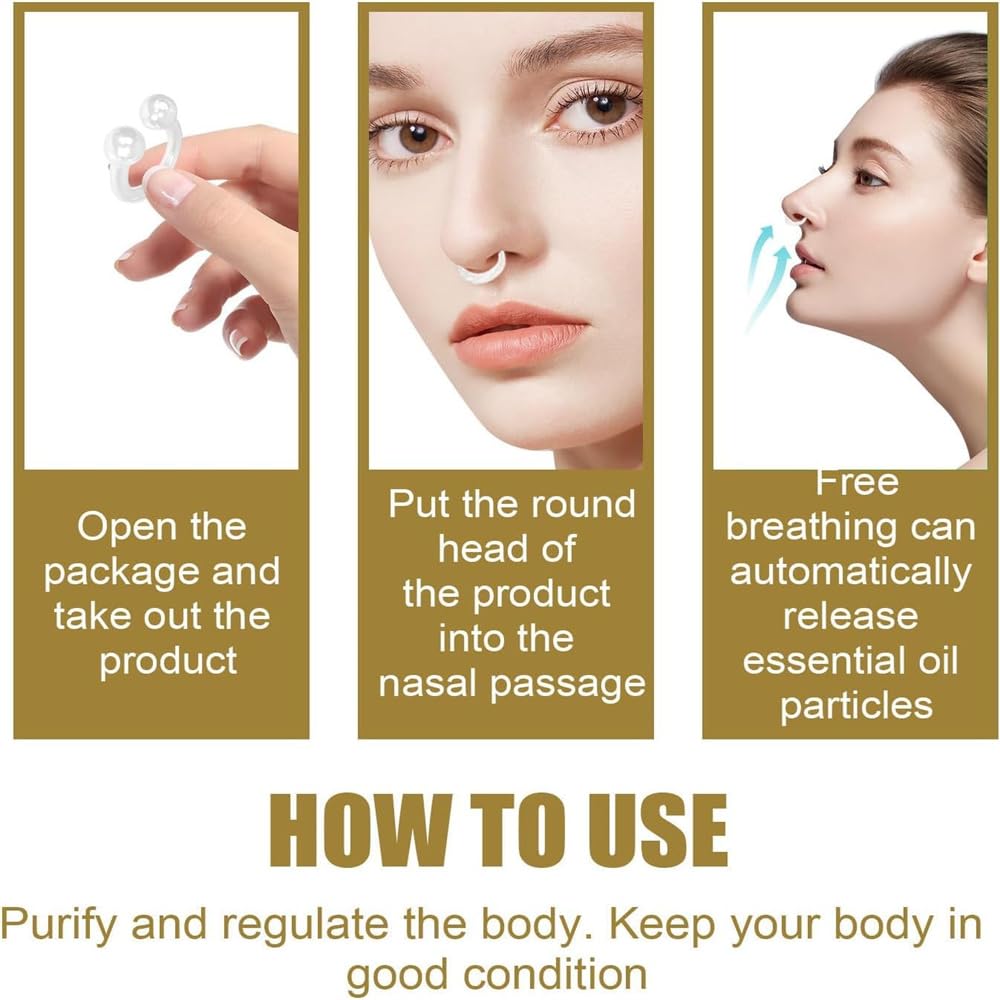 Open the package and take out the product

Put the round head of the product into the nasal passage

Free breathing can automatically release essential oil particles

HOW TO USE

Purify and regulate the body. Keep your body in good condition