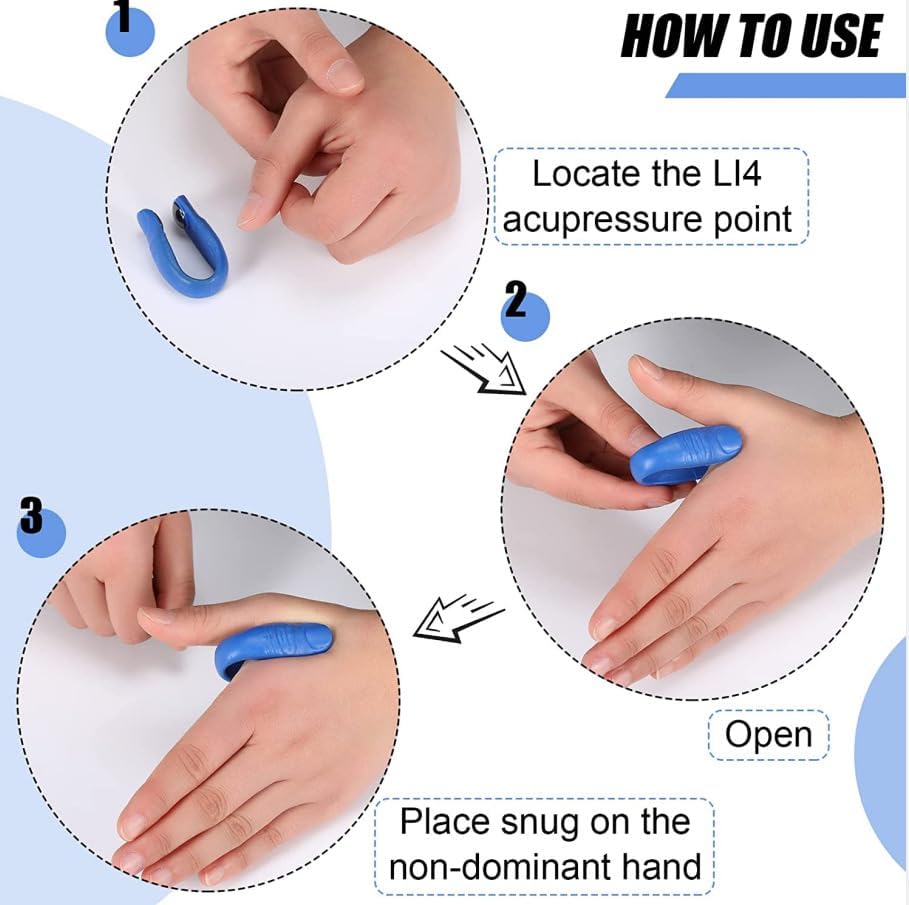 1

HOW TO USE

Locate the LI4 acupressure point

2

3

Open

Place snug on the non-dominant hand