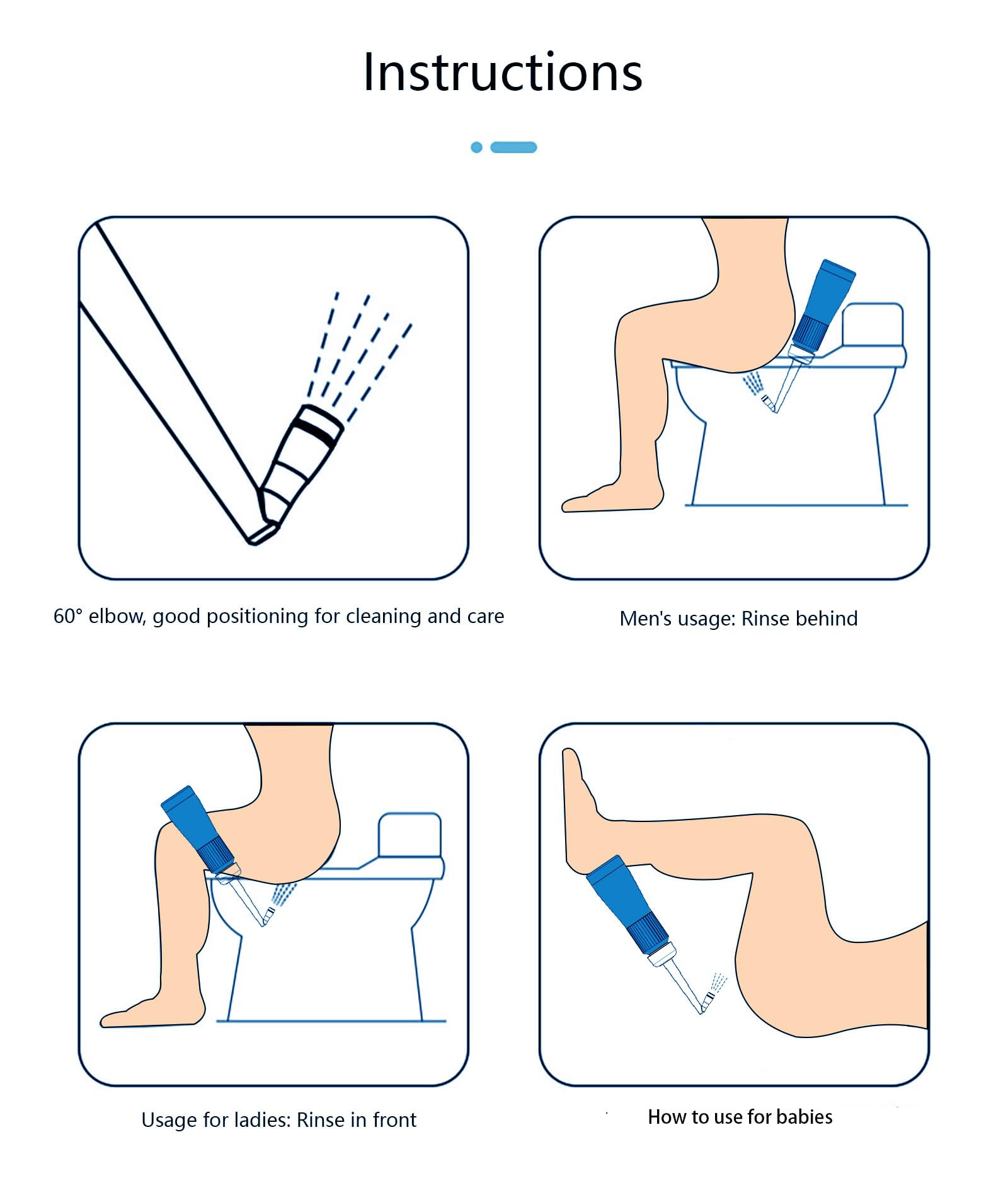 Instructions

60° elbow, good positioning for cleaning and care

Men's usage: Rinse behind

Usage for ladies: Rinse in front

How to use for babies