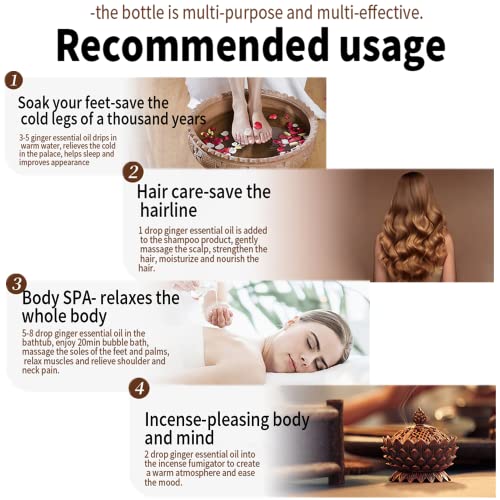 -the bottle is multi-purpose and multi-effective.

Recommended usage

1

Soak your feet-save the cold legs of a thousand years

3-5 ginger essential oil drips in warm water, relieves the cold in the palace, helps sleep and improves appearance

2

Hair care-save the hairline

1 drop ginger essential oil is added to the shampoo product, gently massage the scalp, strengthen the hair, moisturize and nourish the hair.

3

Body SPA- relaxes the whole body

5-8 drop ginger essential oil in the bathtub, enjoy 20min bubble bath, massage the soles of the feet and palms, relax muscles and relieve shoulder and neck pain.

4

Incense-pleasing body and mind

2 drop ginger essential oil into the incense fumigator to create a warm atmosphere and ease the mood.