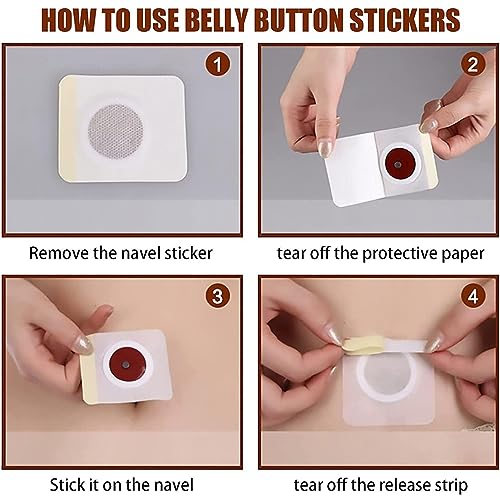 HOW TO USE BELLY BUTTON STICKERS

1

Remove the navel sticker

2

tear off the protective paper

3

Stick it on the navel

4

tear off the release strip