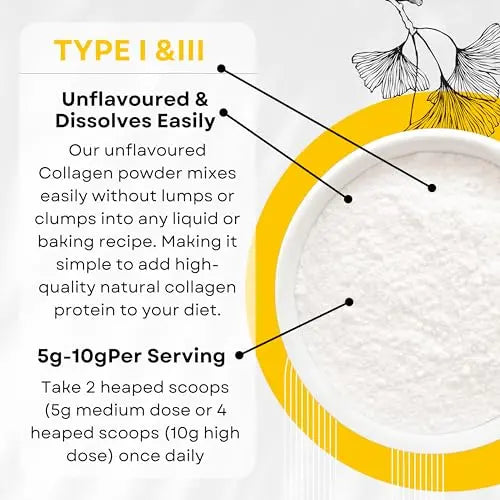 TYPE I &III

Unflavoured & Dissolves Easily

Our unflavoured Collagen powder mixes easily without lumps or clumps into any liquid or baking recipe. Making it simple to add high-quality natural collagen protein to your diet.

5g-10gPer Serving

Take 2 heaped scoops (5g medium dose or 4 heaped scoops (10g high dose) once daily