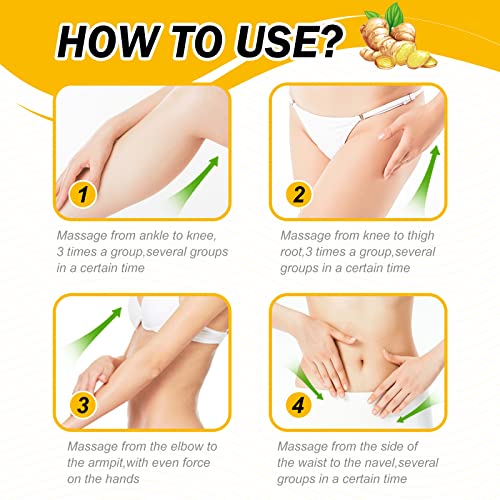 HOW TO USE?

1

Massage from ankle to knee, 3 times a group,several groups in a certain time

2

Massage from knee to thigh root,3 times a group,several groups in a certain time

3

Massage from the elbow to the armpit,with even force on the hands

4

Massage from the side of the waist to the navel,several groups in a certain time