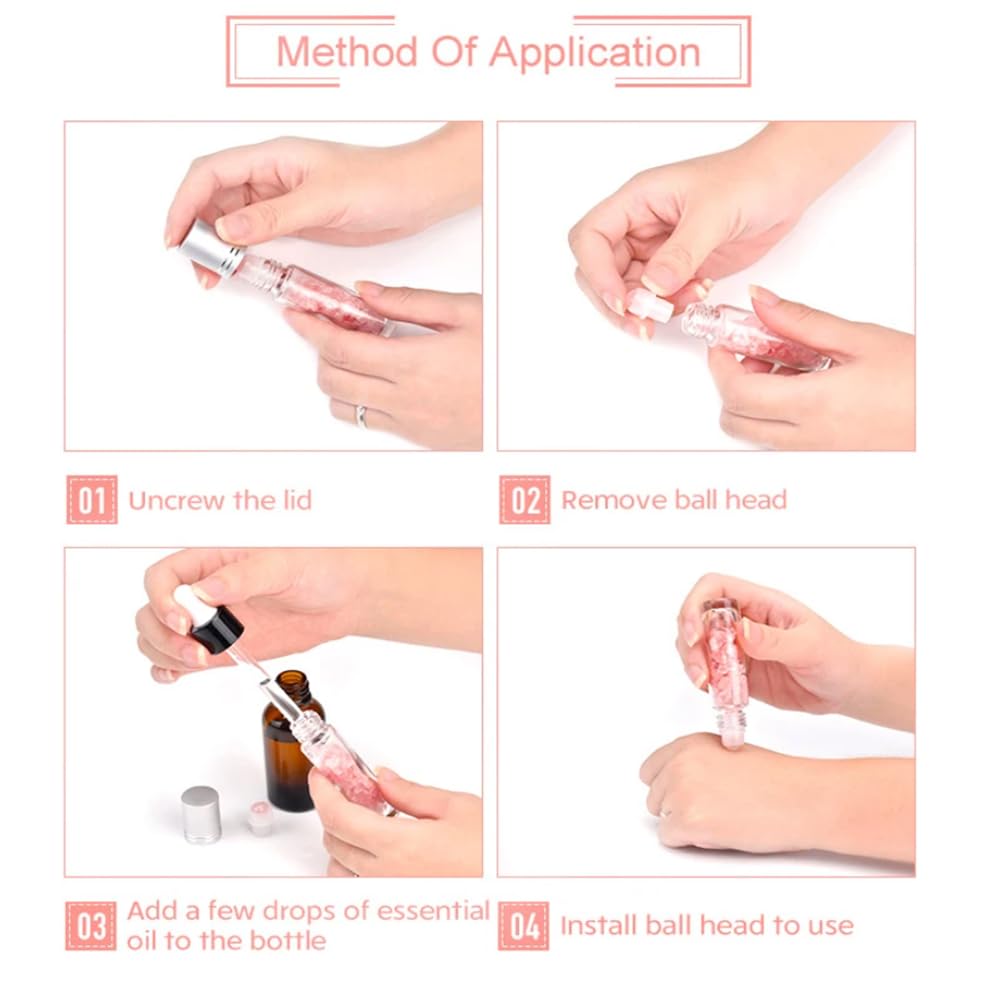 Method Of Application

01 Uncrew the lid

02 Remove ball head

03 Add a few drops of essential oil to the bottle

04 Install ball head to use