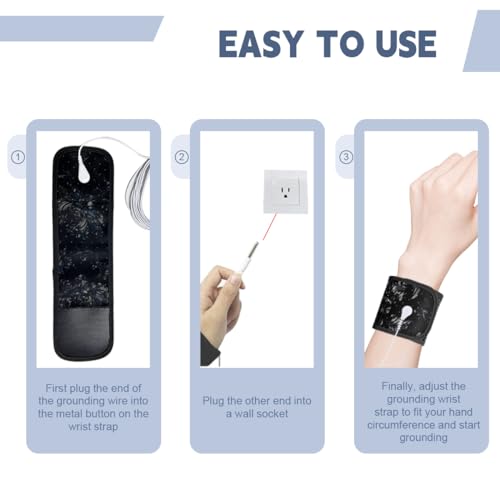 EASY TO USE

①

First plug the end of the grounding wire into the metal button on the wrist strap

②

Plug the other end into a wall socket

③

Finally, adjust the grounding wrist strap to fit your hand circumference and start grounding