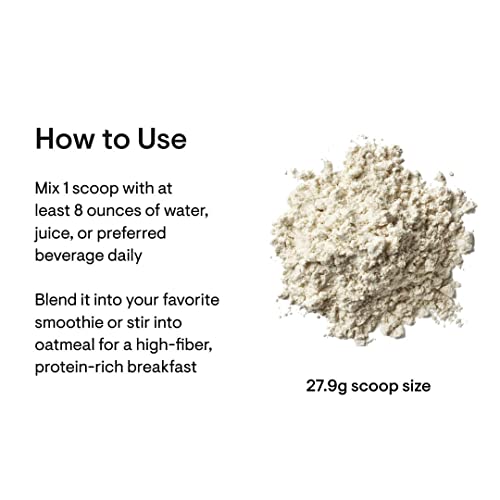 How to Use

Mix 1 scoop with at least 8 ounces of water, juice, or preferred beverage daily

Blend it into your favorite smoothie or stir into oatmeal for a high-fiber, protein-rich breakfast

27.9g scoop size