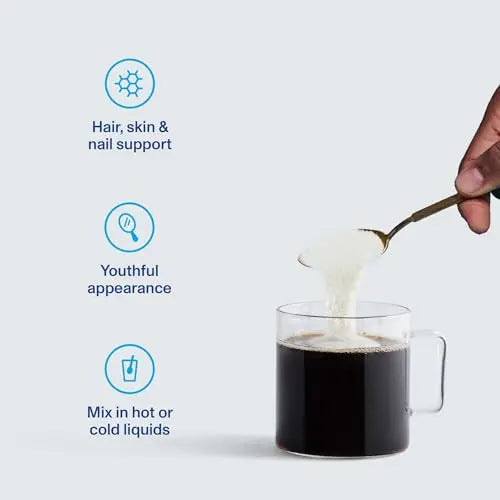 Hair, skin & nail support

Youthful appearance

Mix in hot or cold liquids